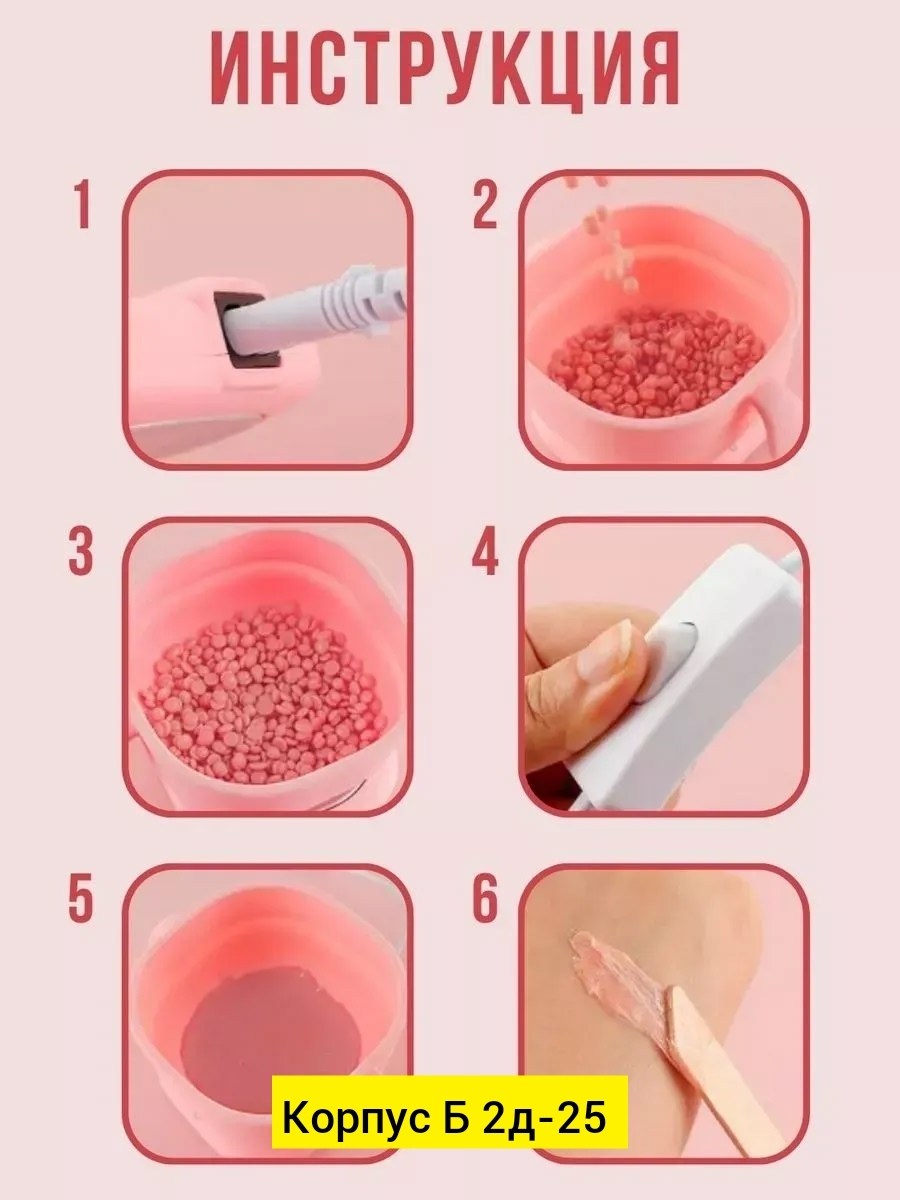 ИНСТРУКЦИЯ

1

2

3

4

5

6

Корпус Б 2д-25