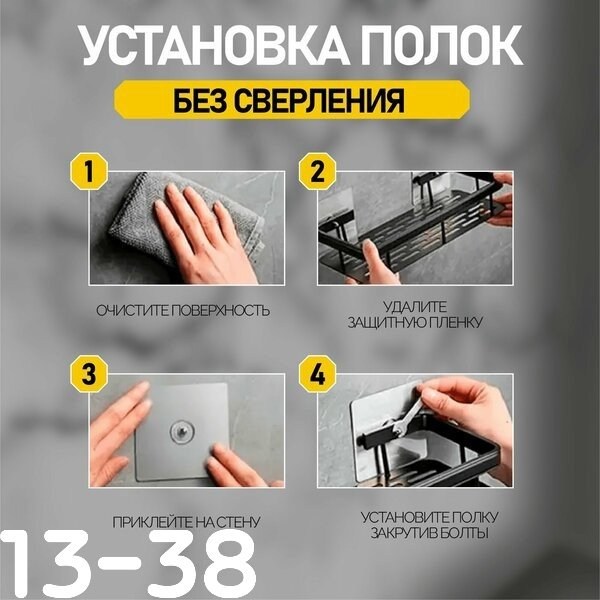 УСТАНОВКА ПОЛОК

БЕЗ СВЕРЛЕНИЯ

1

ОЧИСТИТЕ ПОВЕРХНОСТЬ

2

УДАЛИТЕ ЗАЩИТНУЮ ПЛЕНКУ

3

ПРИКЛЕЙТЕ НА СТЕНУ

4

УСТАНОВИТЕ ПОЛКУ ЗАКРУТИВ БОЛТЫ

13-38