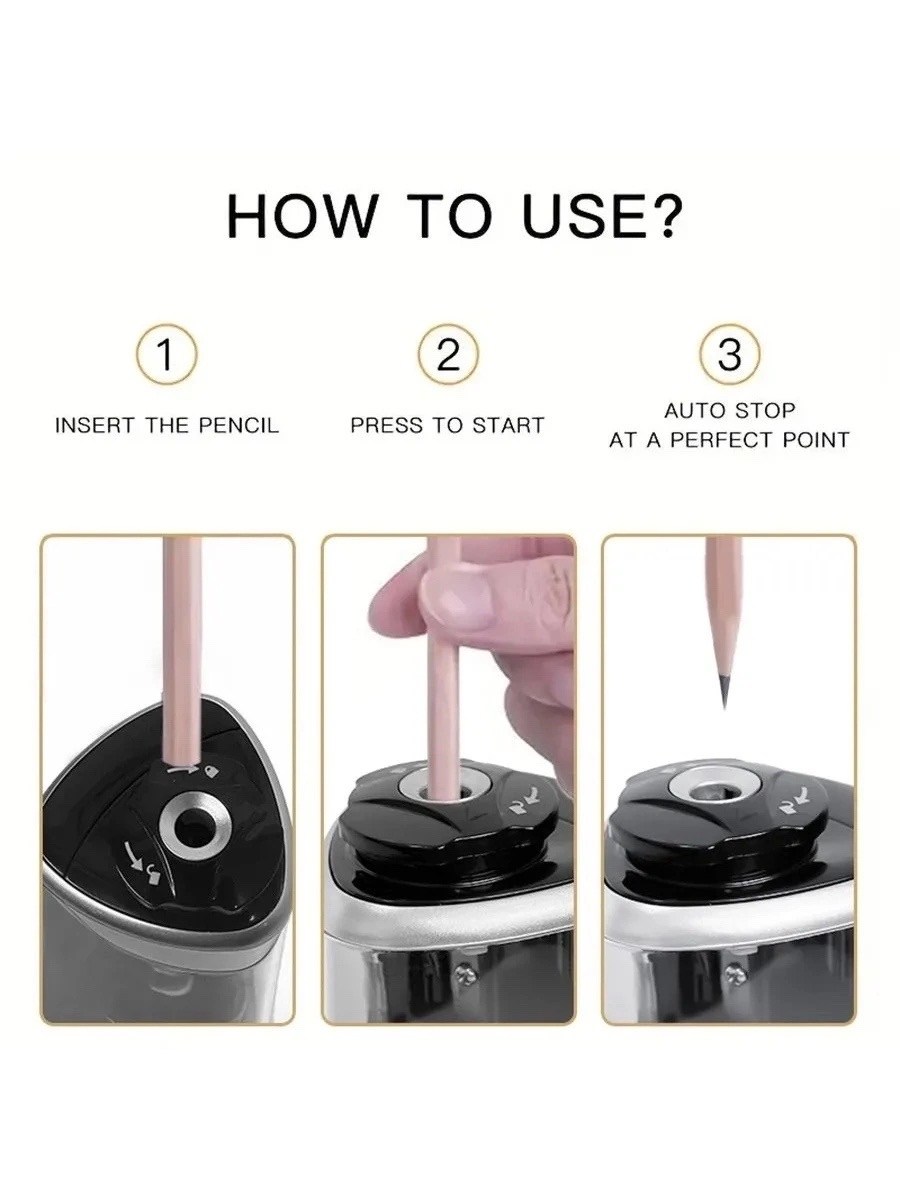 HOW TO USE?

1
INSERT THE PENCIL

2
PRESS TO START

3
AUTO STOP AT A PERFECT POINT