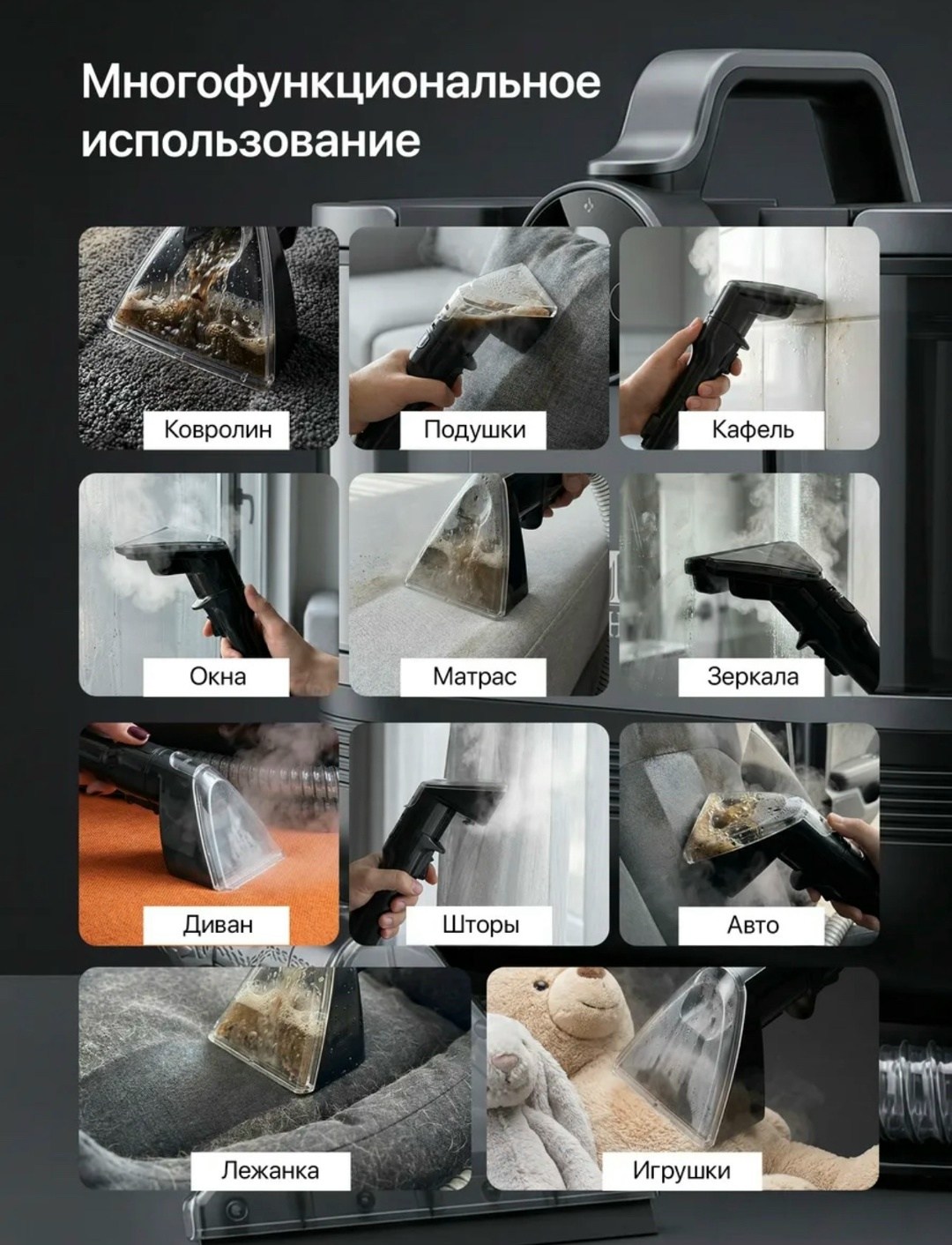 Многофункциональное использование

Ковролин

Подушки

Кафель

Окна

Матрас

Зеркала

Диван

Шторы

Авто

Лежанка

Игрушки