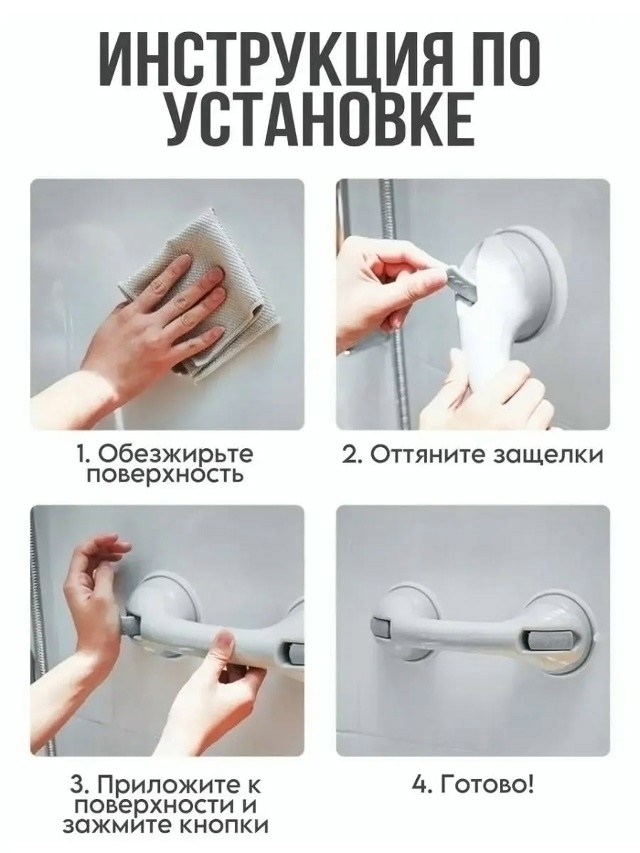 ИНСТРУКЦИЯ ПО УСТАНОВКЕ

1. Обезжирьте поверхность

2. Оттяните защелки

3. Приложите к поверхности и зажмите кнопки

4. Готово!