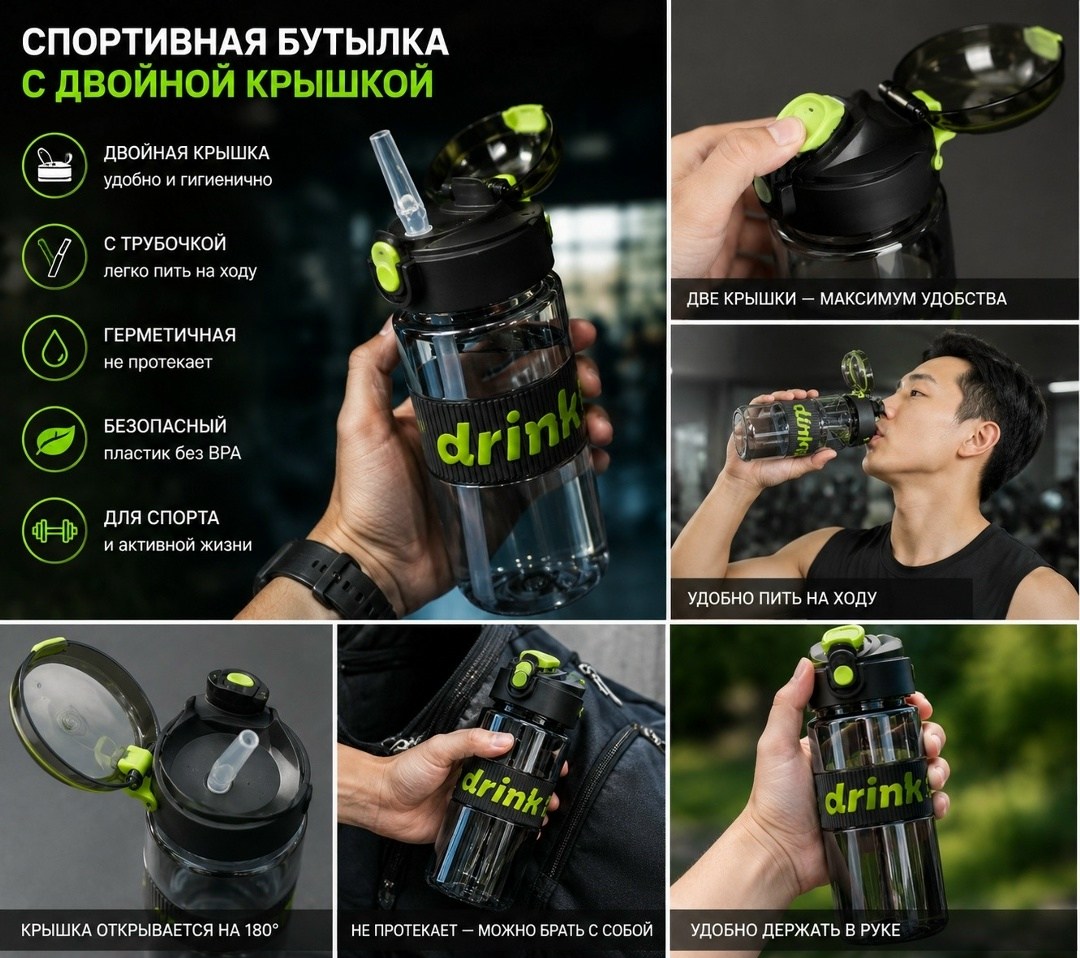 СПОРТИВНАЯ БУТЫЛКА
С ДВОЙНОЙ КРЫШКОЙ

ДВОЙНАЯ КРЫШКА
удобно и гигиенично

С ТРУБОЧКОЙ
легко пить на ходу

ГЕРМЕТИЧНАЯ
не протекает

БЕЗОПАСНЫЙ
пластик без BPA

ДЛЯ СПОРТА
и активной жизни

drink

ДВЕ КРЫШКИ — МАКСИМУМ УДОБСТВА

drink

УДОБНО ПИТЬ НА ХОДУ

КРЫШКА ОТКРЫВАЕТСЯ НА 180°

drink

НЕ ПРОТЕКАЕТ — МОЖНО БРАТЬ С СОБОЙ

drink

УДОБНО ДЕРЖАТЬ В РУКЕ